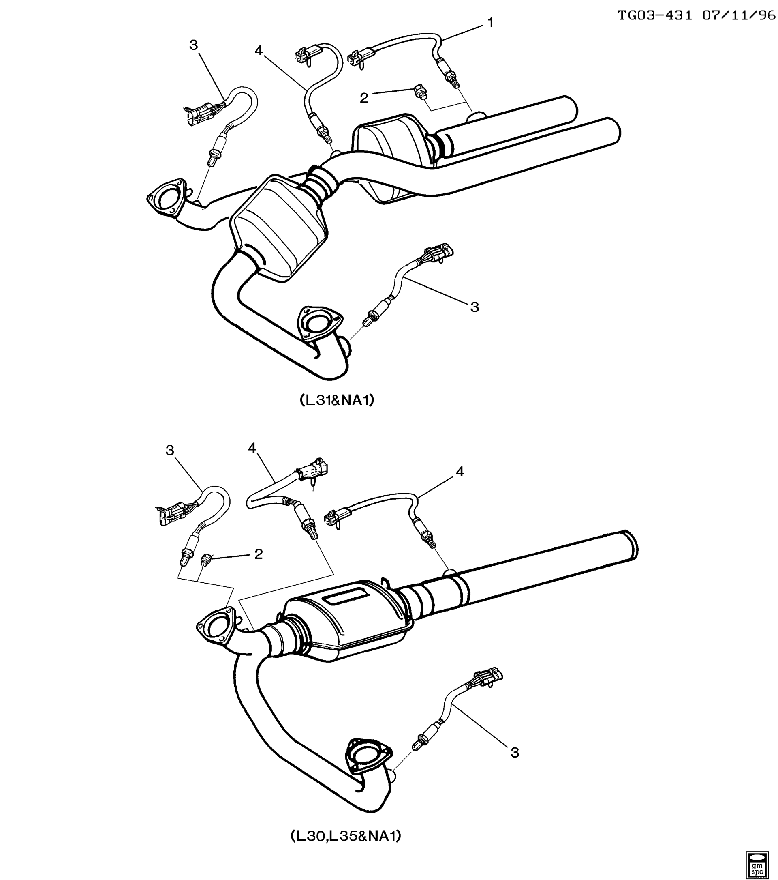 TG03-431 07/11/96

3
4
1
2
3

(L31&NA1)

3
4
4
2
3

(L30,L35&NA1)

GM SPO